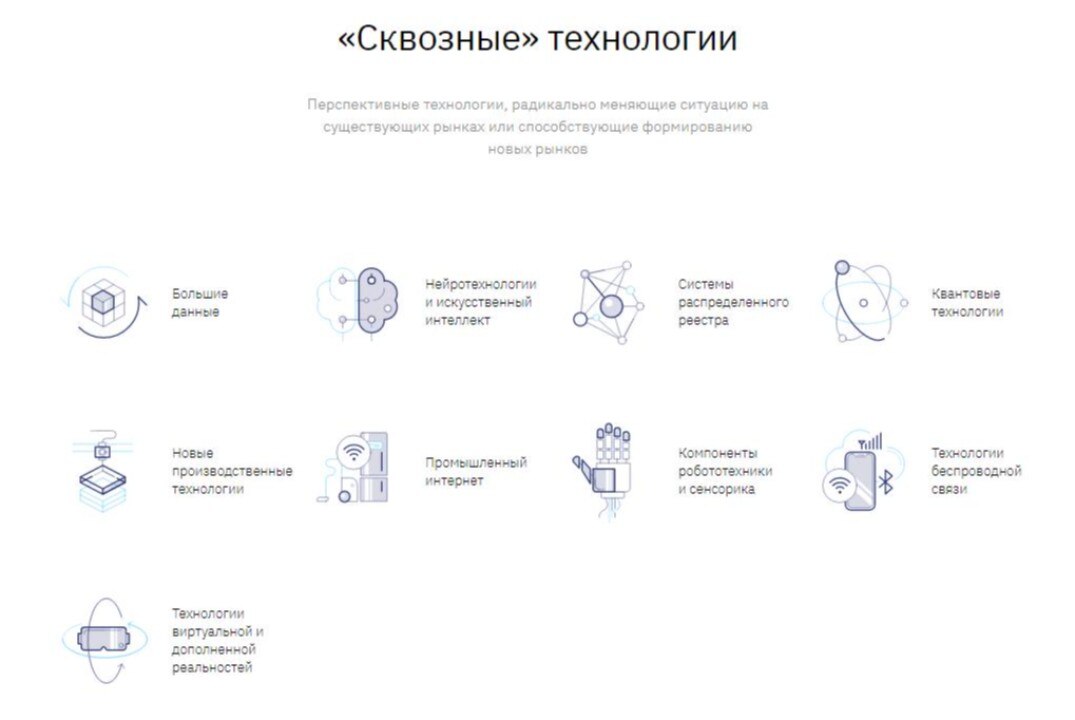 «Сквозные» технологии

Перспективные технологии, радикально меняющие ситуацию на существующих рынках или способствующие формированию новых рынков

Большие данные

Нейротехнологии и искусственный интеллект

Системы распределенного реестра

Квантовые технологии

Новые производственные технологии

Промышленный интернет

Компоненты робототехники и сенсорика

Технологии беспроводной связи

Технологии виртуальной и дополненной реальностей